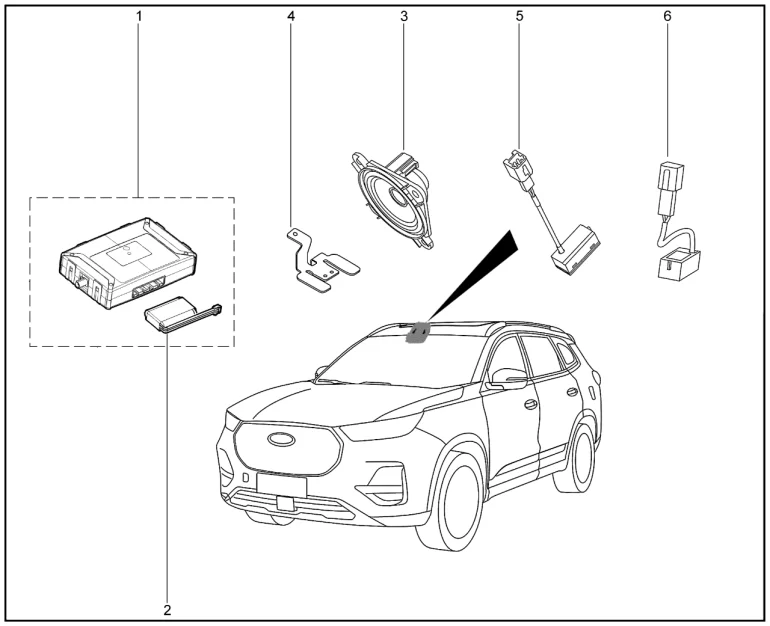 1
4
3
5
6
2