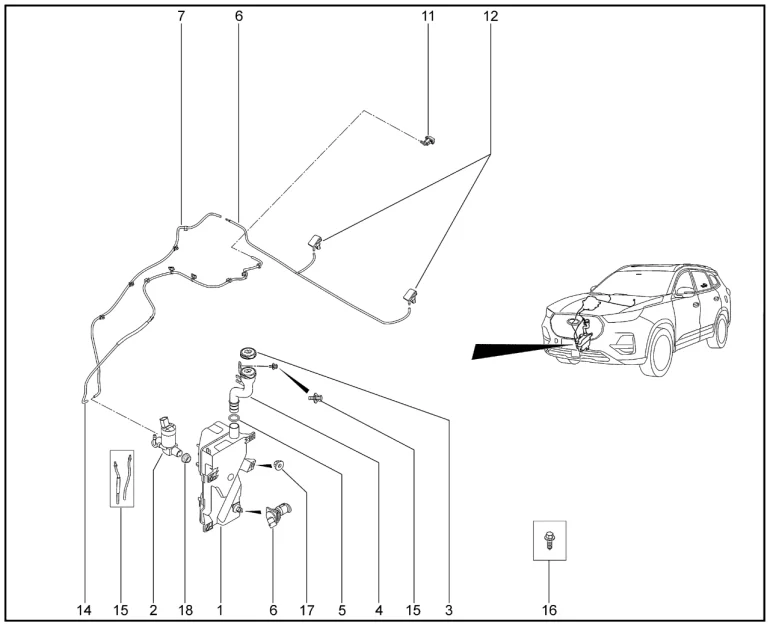 7
6
11
12
14
15
2
18
1
6
17
5
4
15
3
16