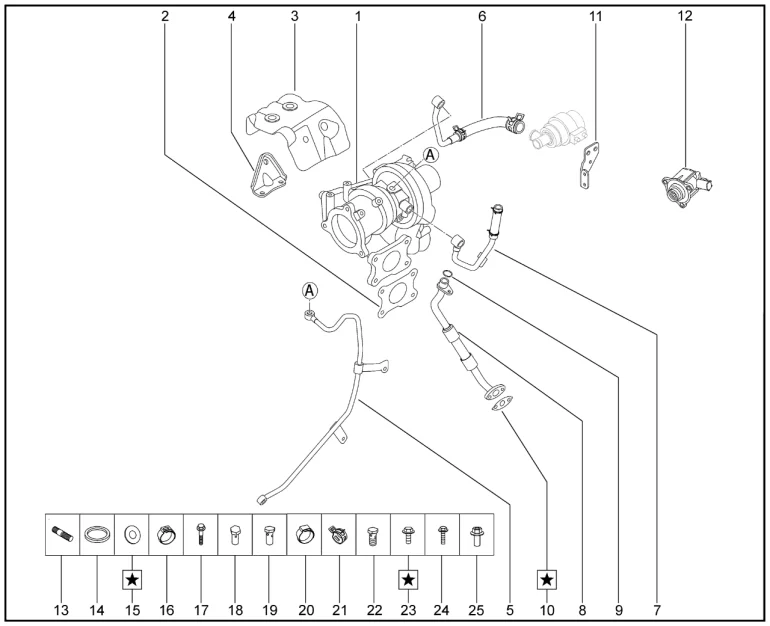 2 4 3 1 6 11 12

A

A

★ ★ ★

13 14 15 16 17 18 19 20 21 22 23 24 25 5 10 8 9 7