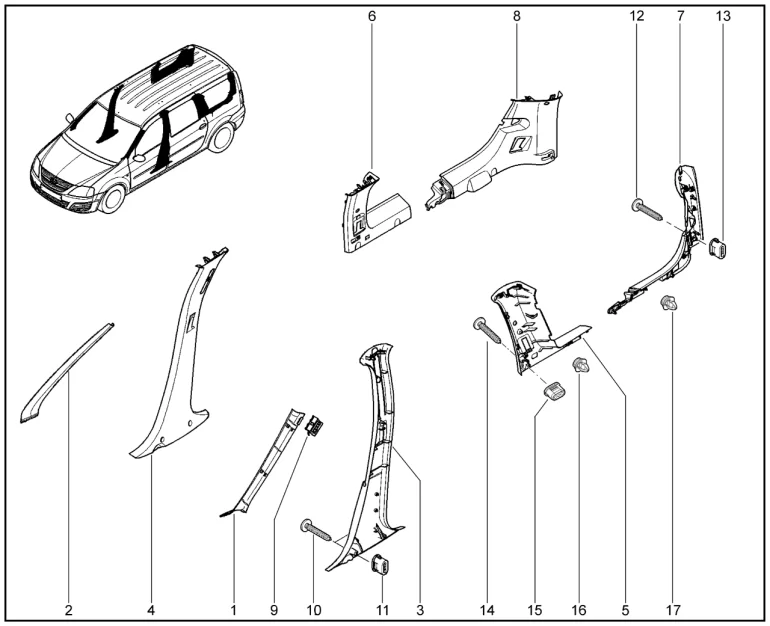 6
8
12
7
13
2
4
1
9
10
11
3
14
15
16
5
17