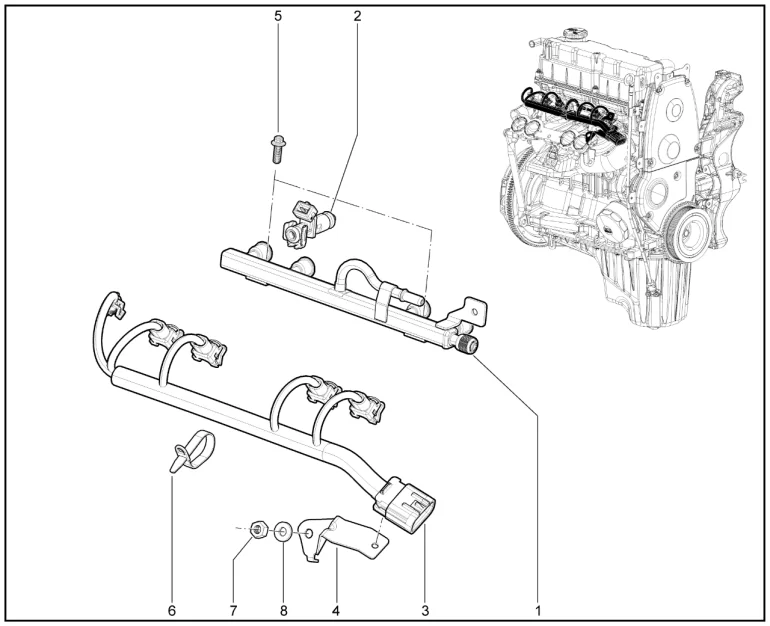 5
2
6
7
8
4
3
1