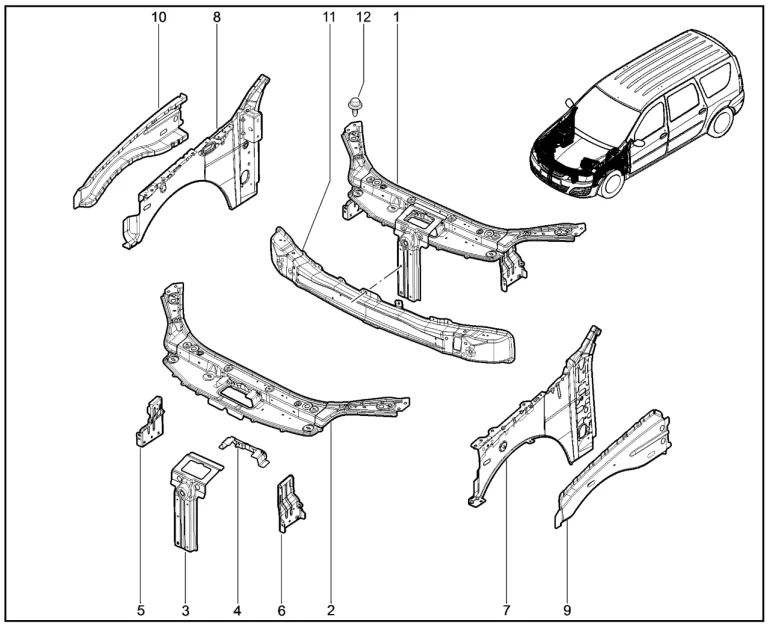 10
8
11
12
1
5
3
4
6
2
7
9