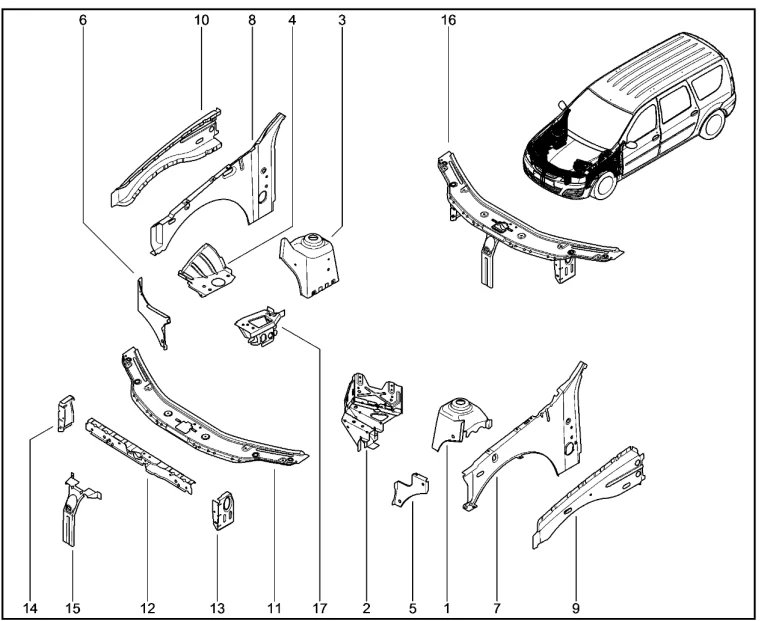 6 10 8 4 3 16

14 15 12 13 11 17 2 5 1 7 9