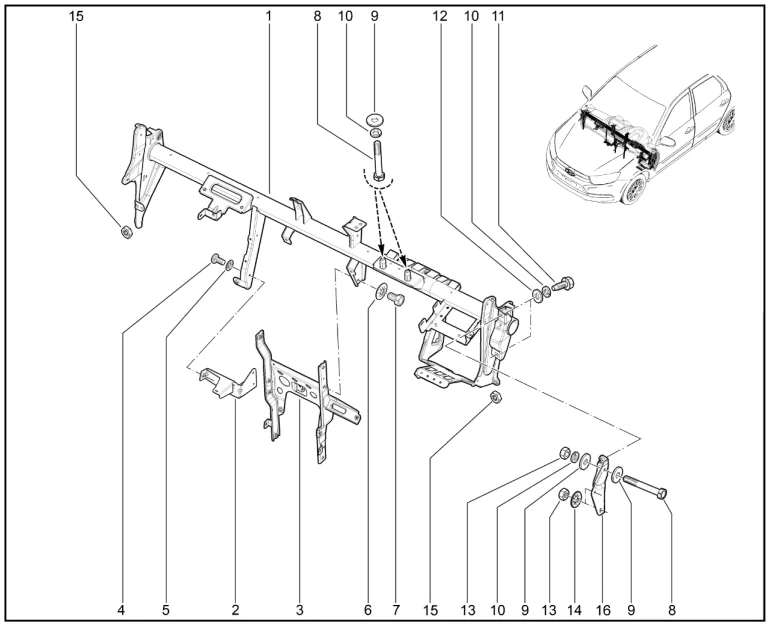 15 1 8 10 9 12 10 11

4 5 2 3 6 7 15 13 10 9 13 14 16 9 8