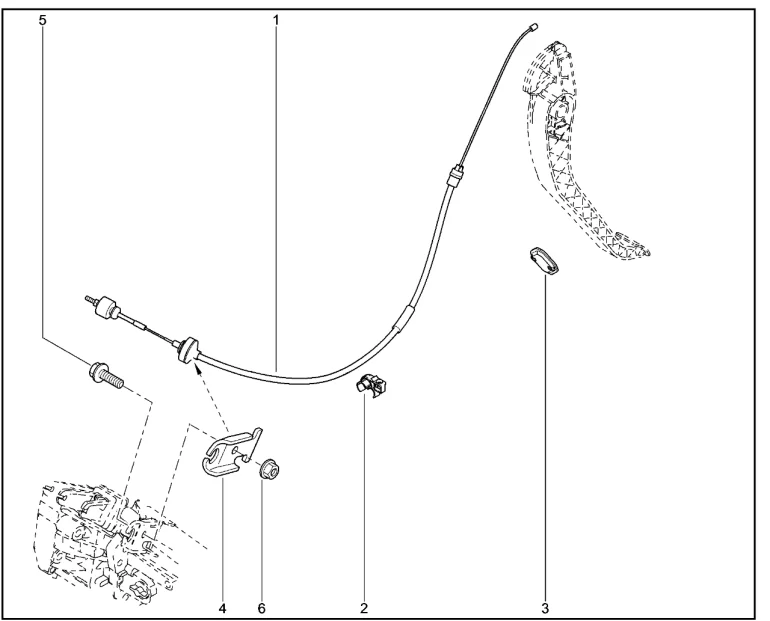 5
1
4
6
2
3