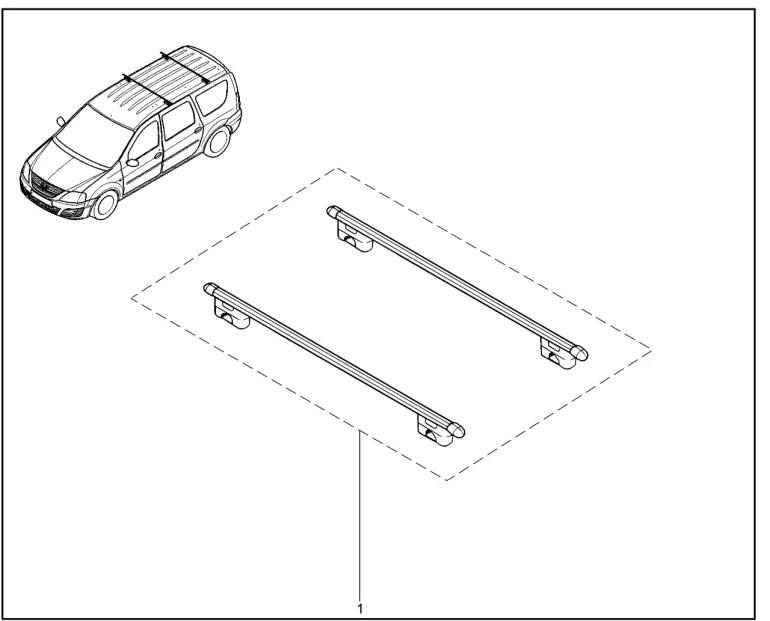 1