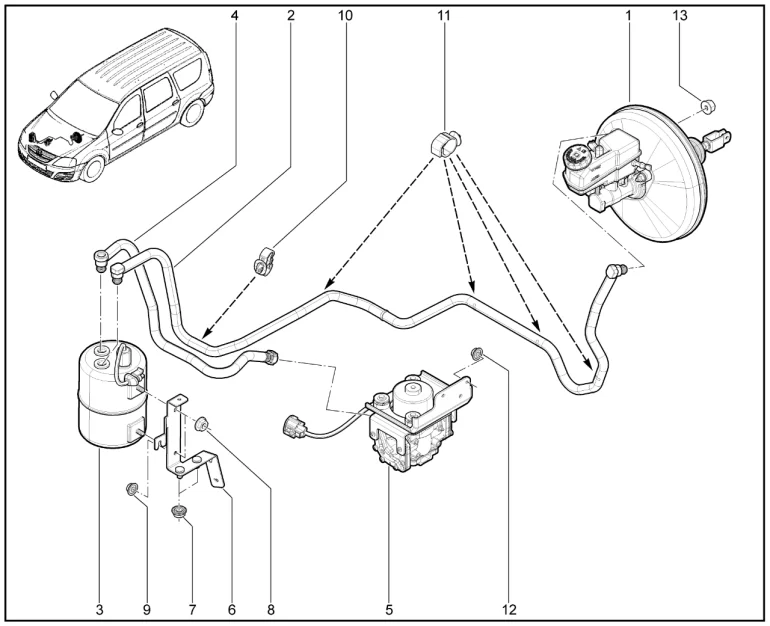 4
2
10
11
1
13
3
9
7
6
8
5
12