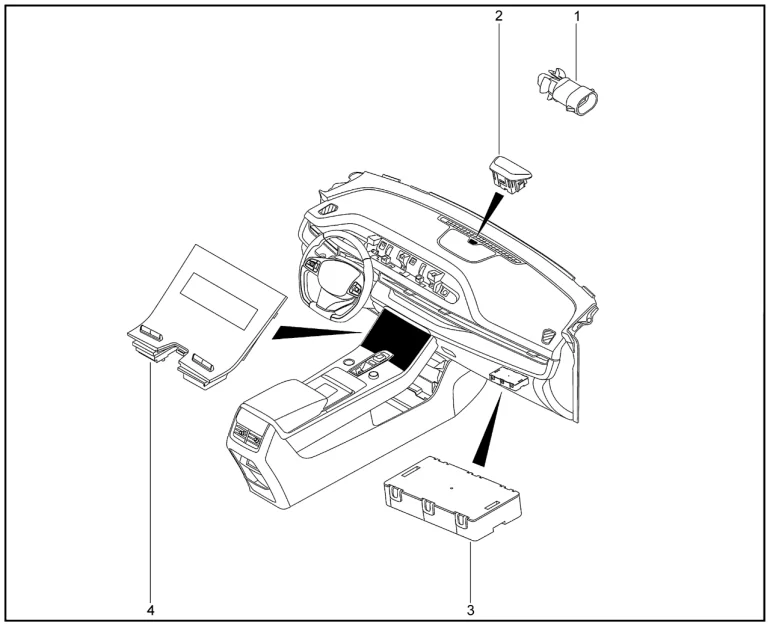 2
1
4
3