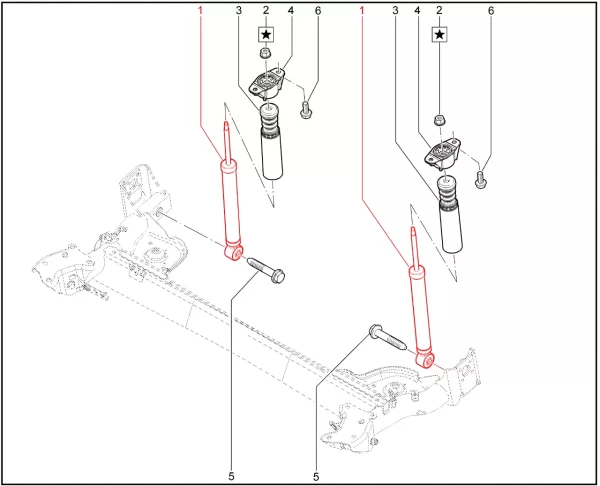 1 3 2 4 6 1 3 4 2 6

★ ★

5 5