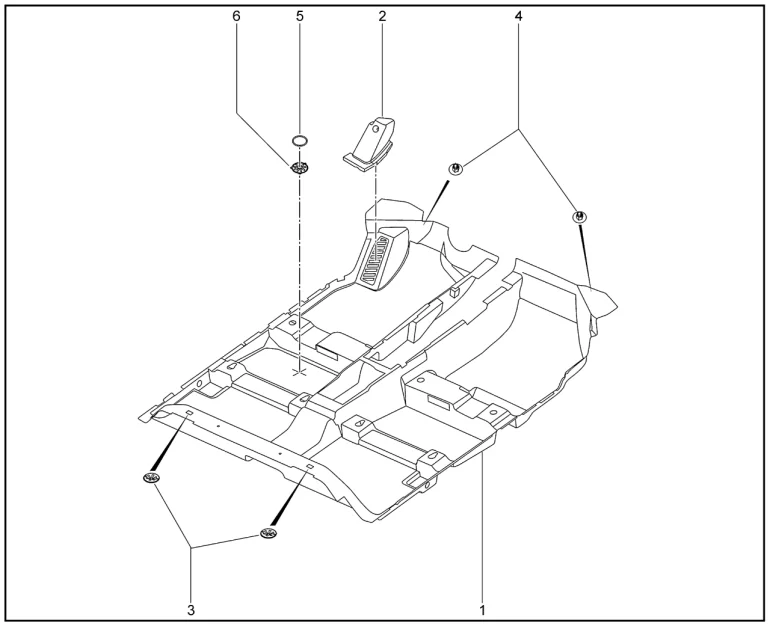 6
5
2
4
3
1