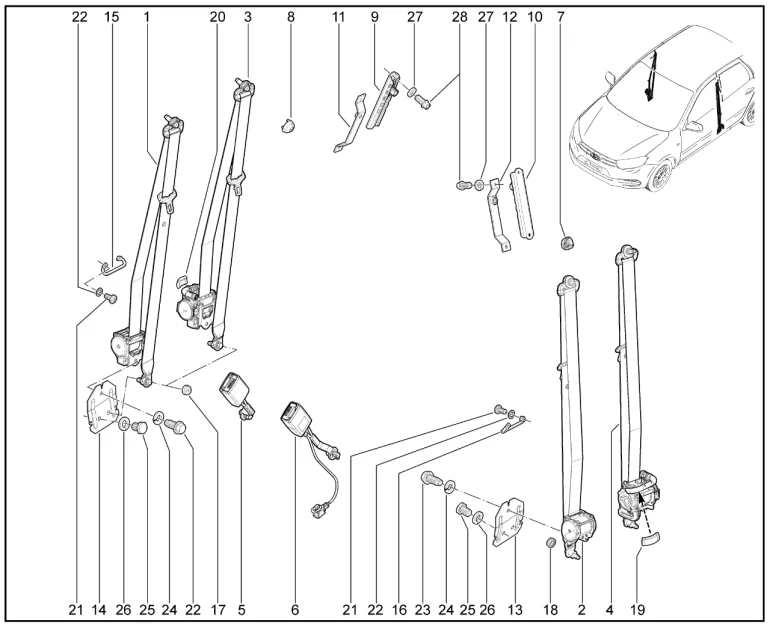 22 15 1 20 3 8 11 9 27 28 27 12 10 7

21 14 26 25 24 22 17 5 6 21 22 16 23 24 25 26 13 18 2 4 19