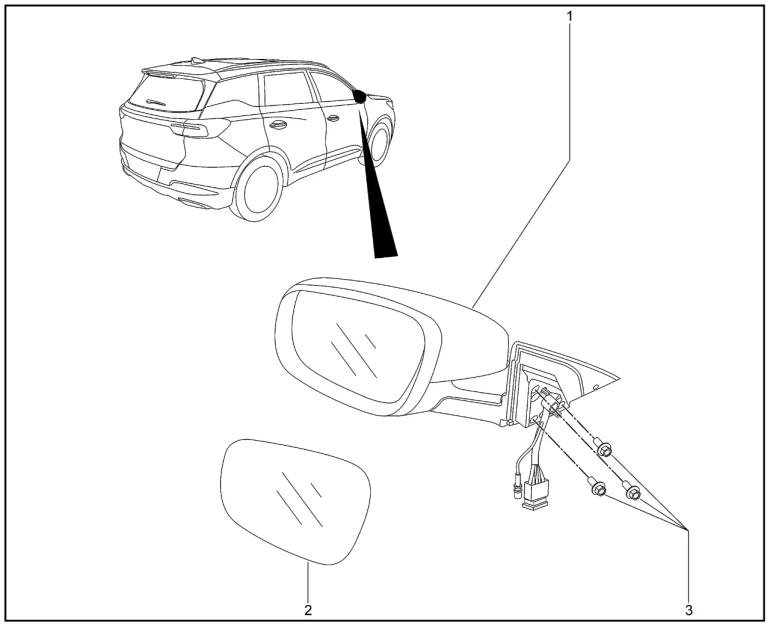 1

2

3