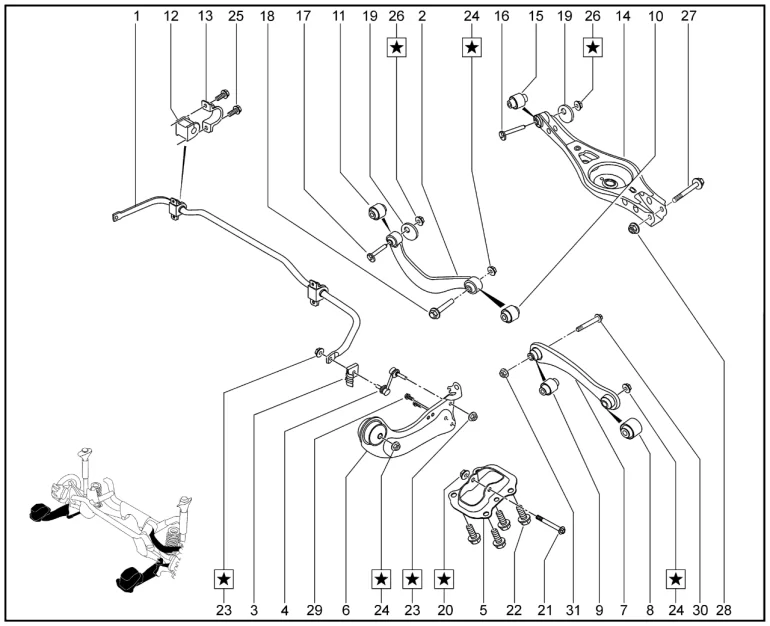 1 12 13 25 18 17 11 19 26 2 24 16 15 19 26 14 10 27

★ ★ ★

★ ★ ★ ★ ★

23 3 4 29 6 24 23 20 5 22 21 31 9 7 8 24 30 28