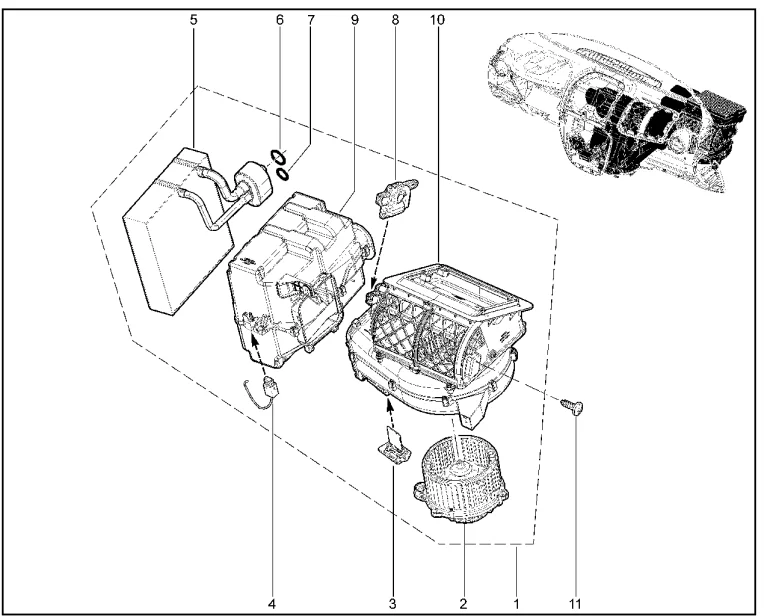 5 6 7 9 8 10

4 3 2 1 11