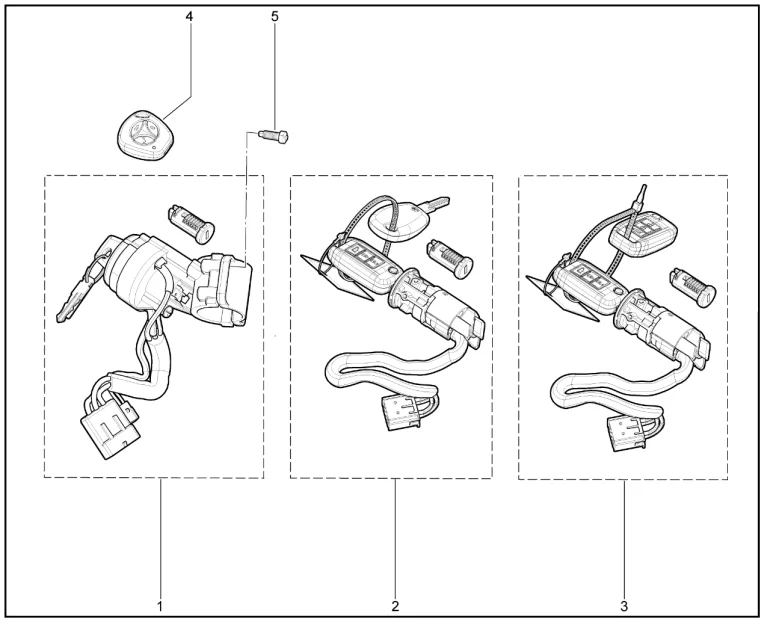 4
5
1
2
3