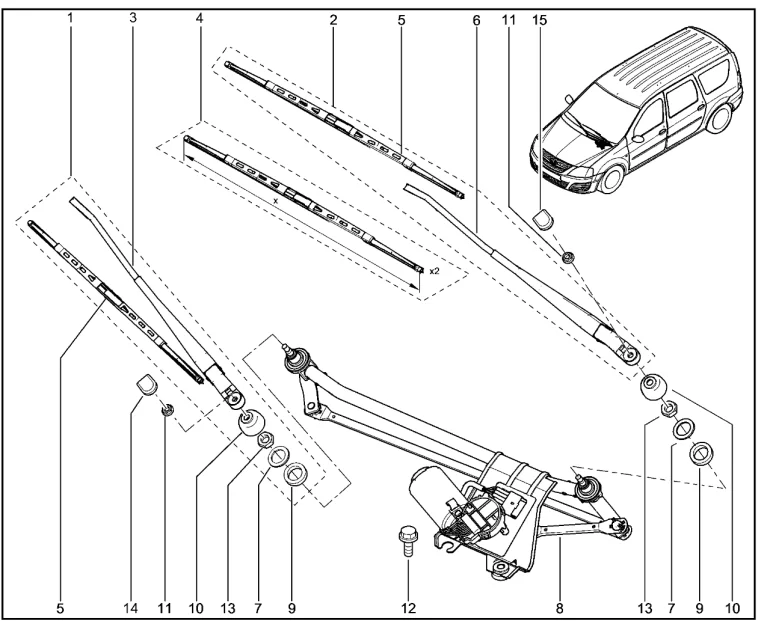 1 3 4 2 5 6 11 15

x

x2

5 14 11 10 13 7 9 12 8 13 7 9 10