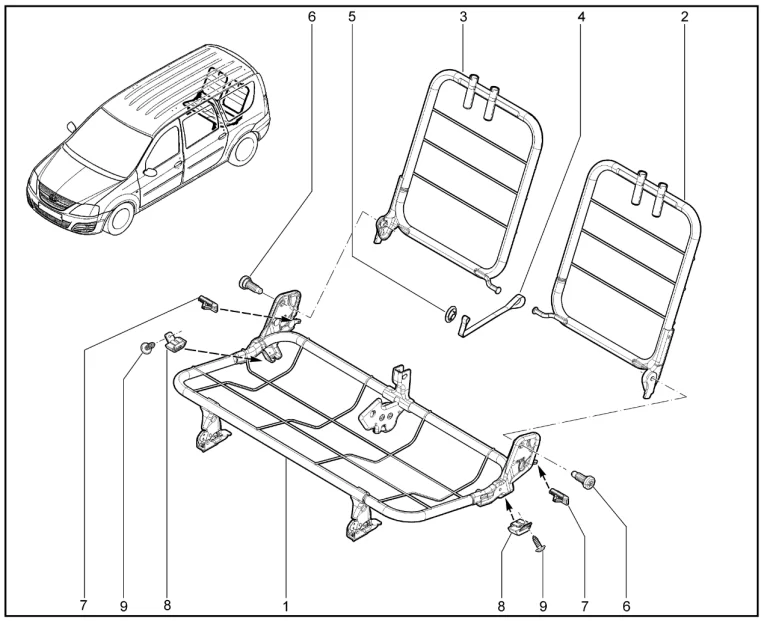 6
5
3
4
2
7
9
8
1
8
9
7
6