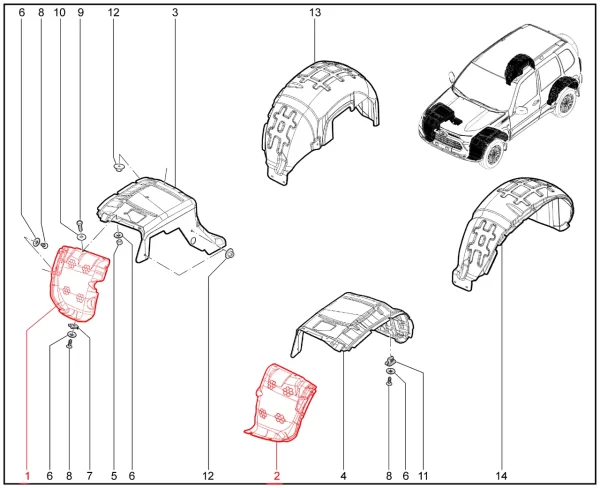 6 8 10 9 12 3 13

1 6 8 7 5 6 12 2 4 8 6 11 14