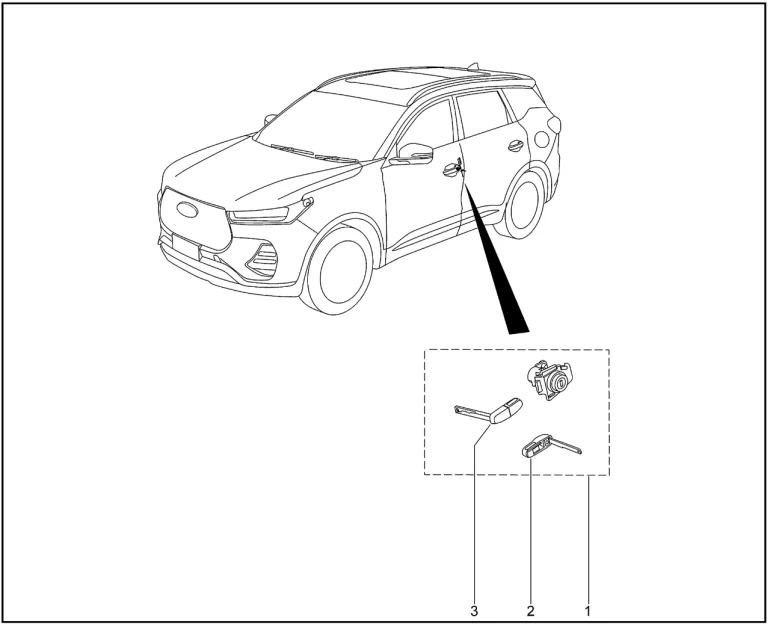 3 2 1