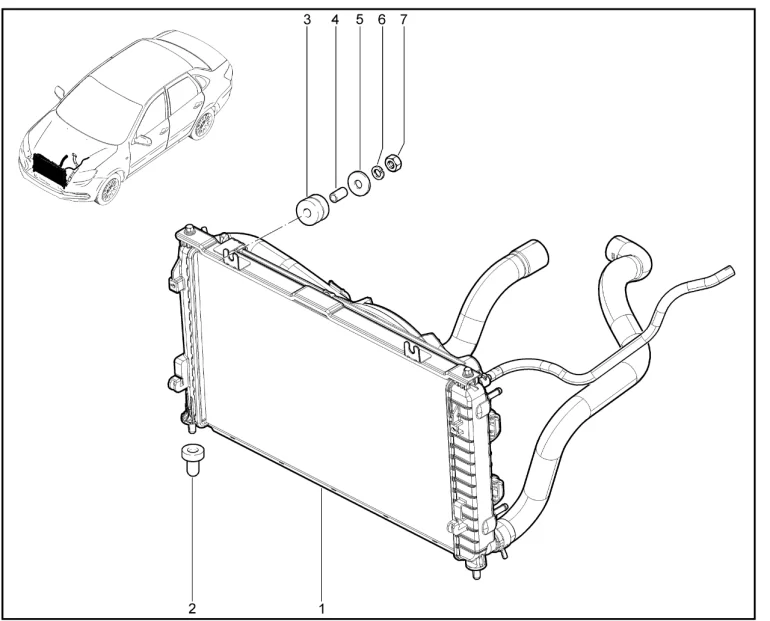 3
4
5
6
7
2
1