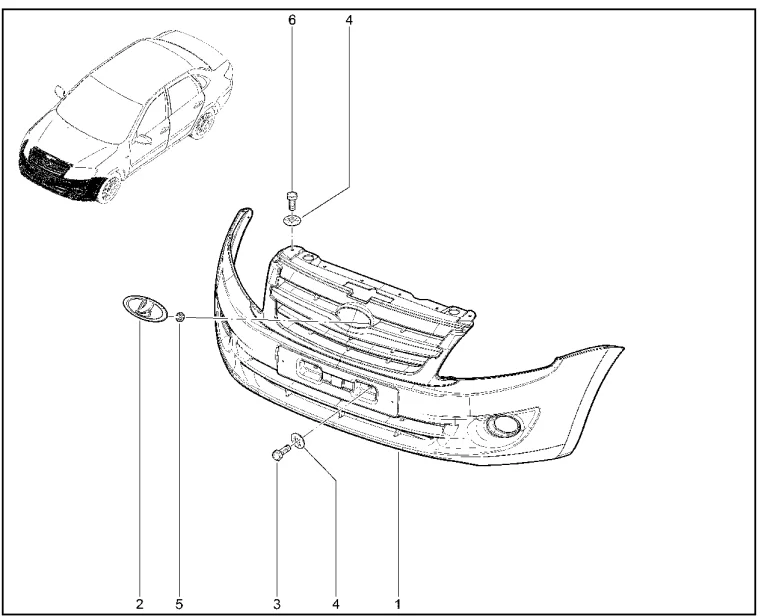 6
4
2
5
3
4
1