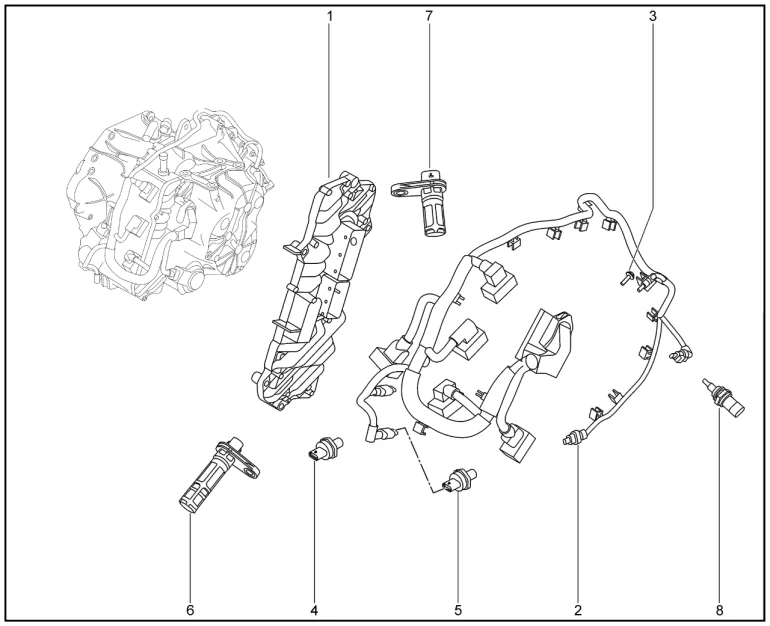 1
7
3
6
4
5
2
8