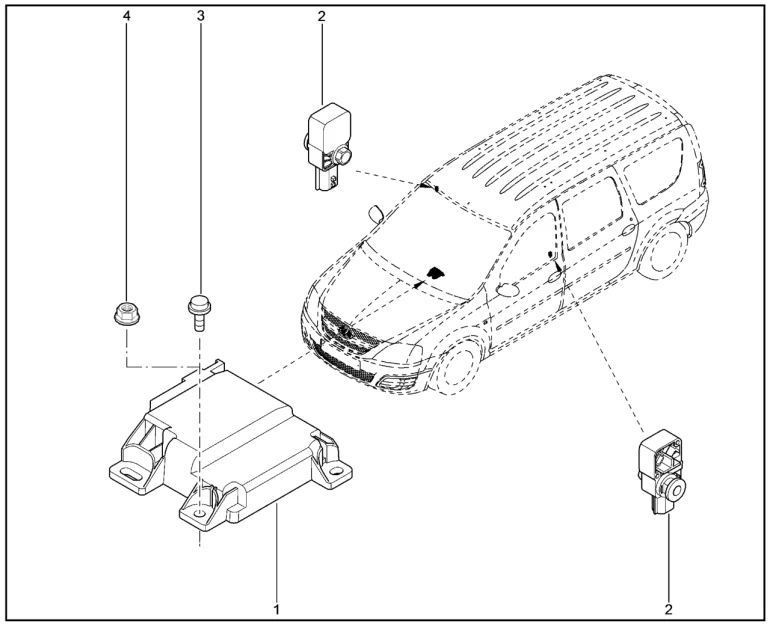 4
3
2
1
2