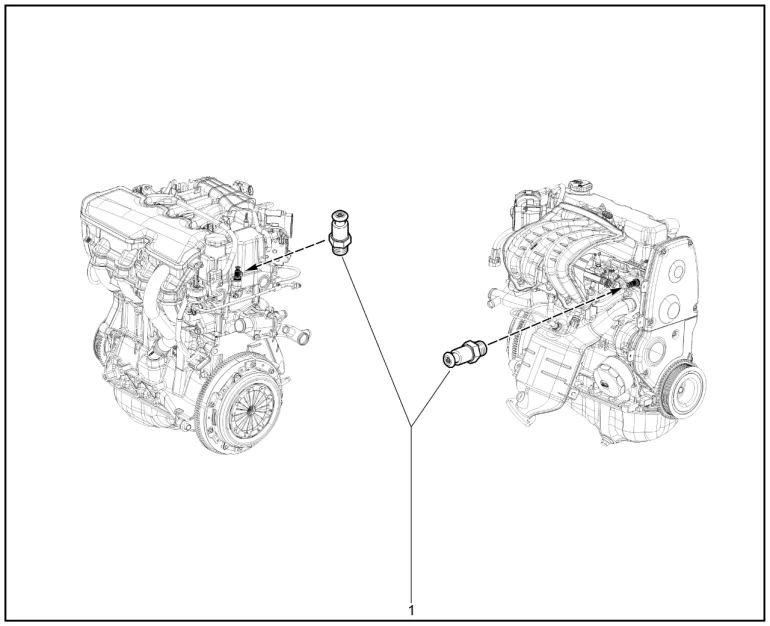 1