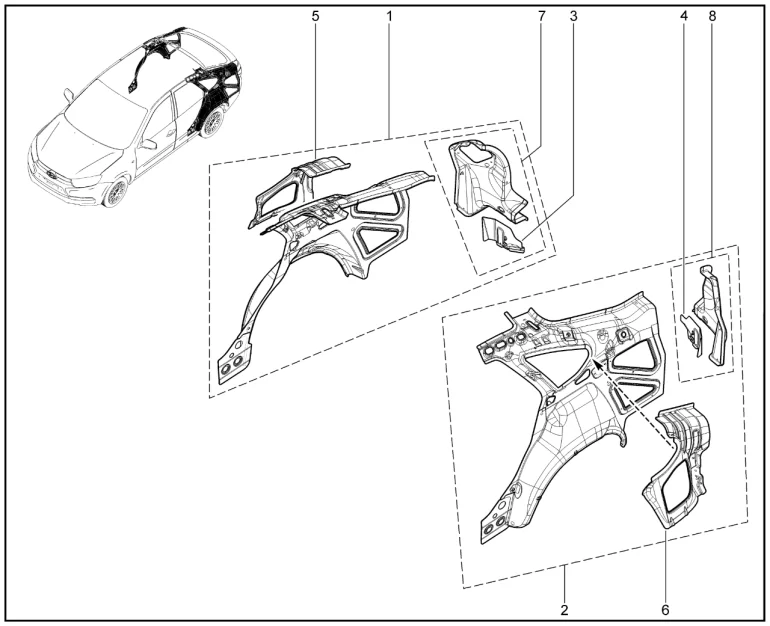 5
1
7
3
4
8
2
6