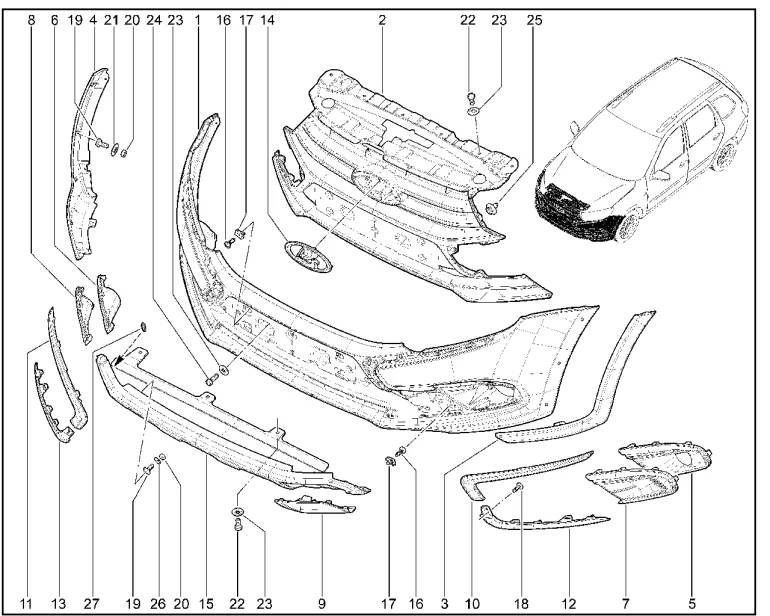 8 6 19 4 21 20 24 23 1 16 17 14 2 22 23 25

11 13 27 19 26 20 15 22 23 9 17 16 3 10 18 12 7 5