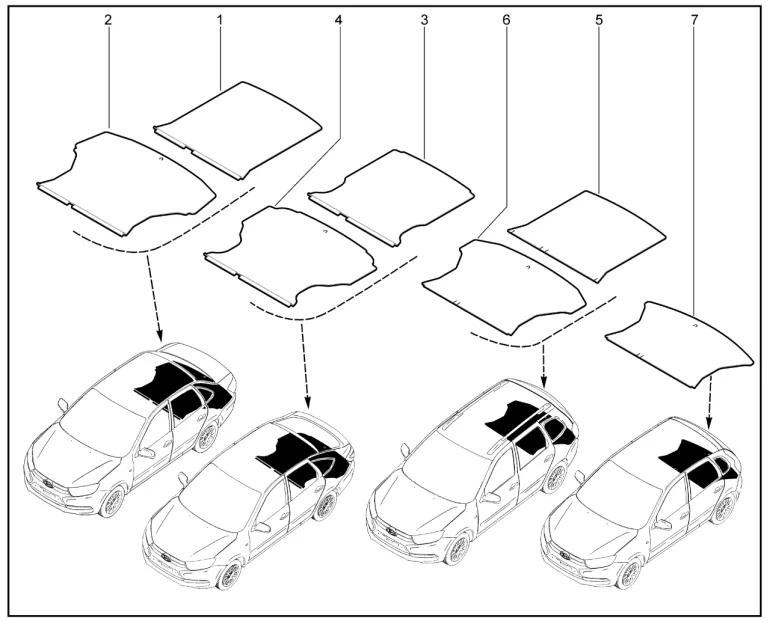 2 1 4 3 6 5 7