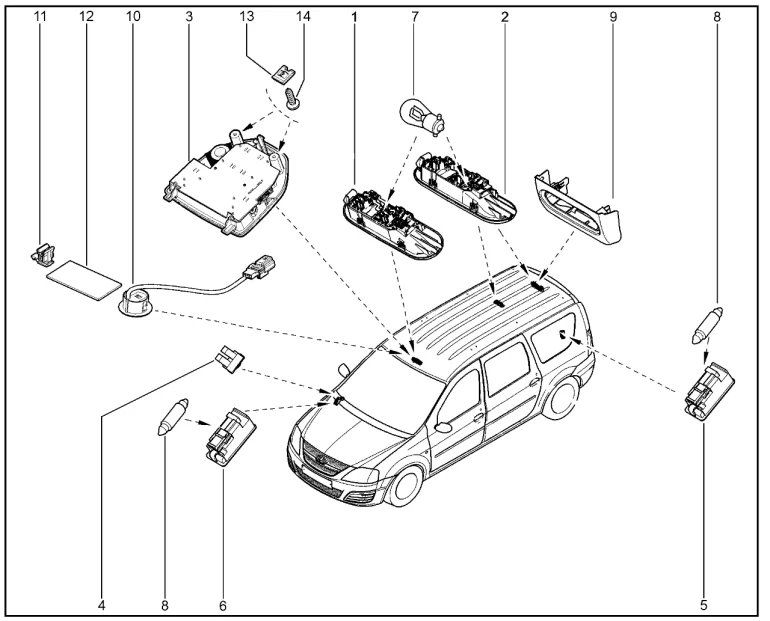 11
12
10
3
13
14
1
7
2
9
8
4
8
6
5