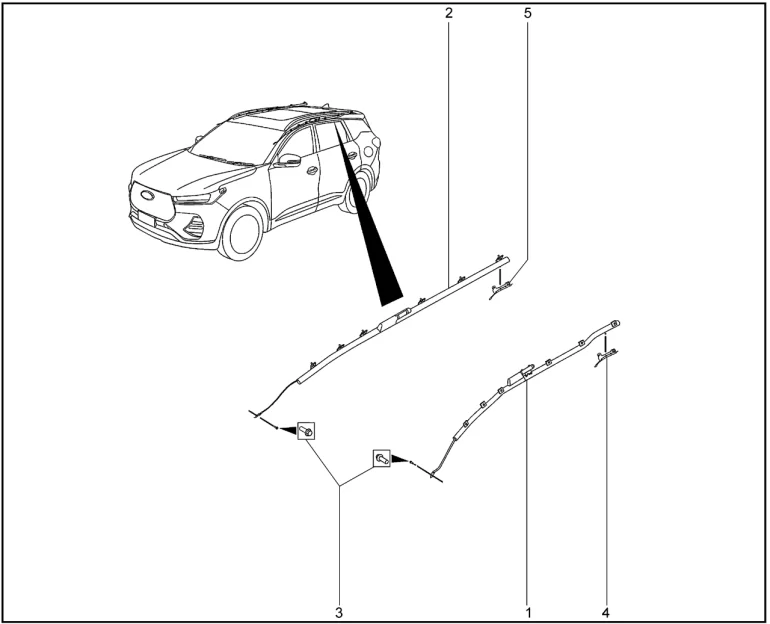 2
5
3
1
4