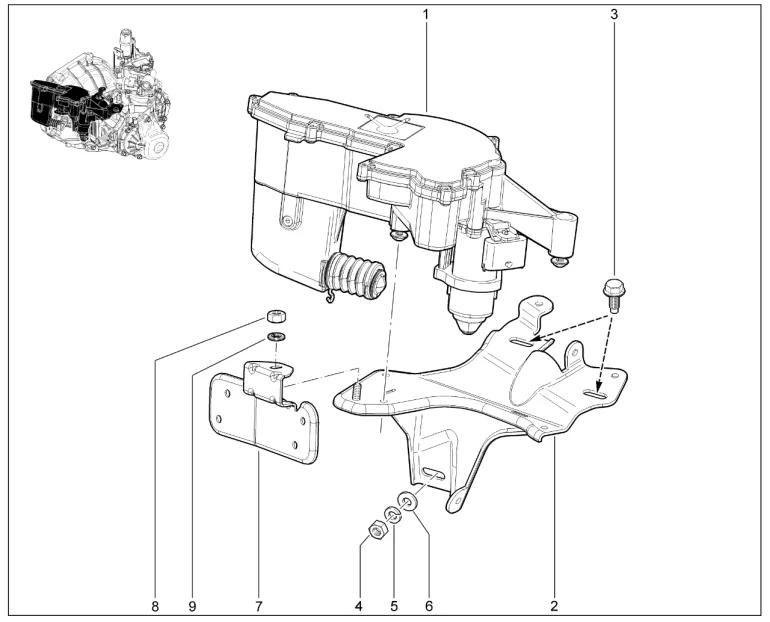 1
3
8
9
7
4
5
6
2