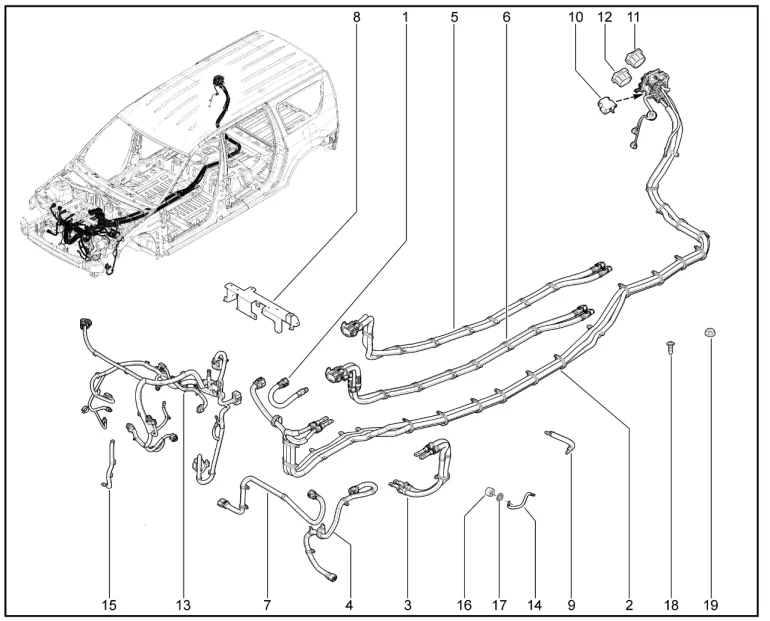 8 1 5 6 10 12 11

15 13 7 4 3 16 17 14 9 2 18 19