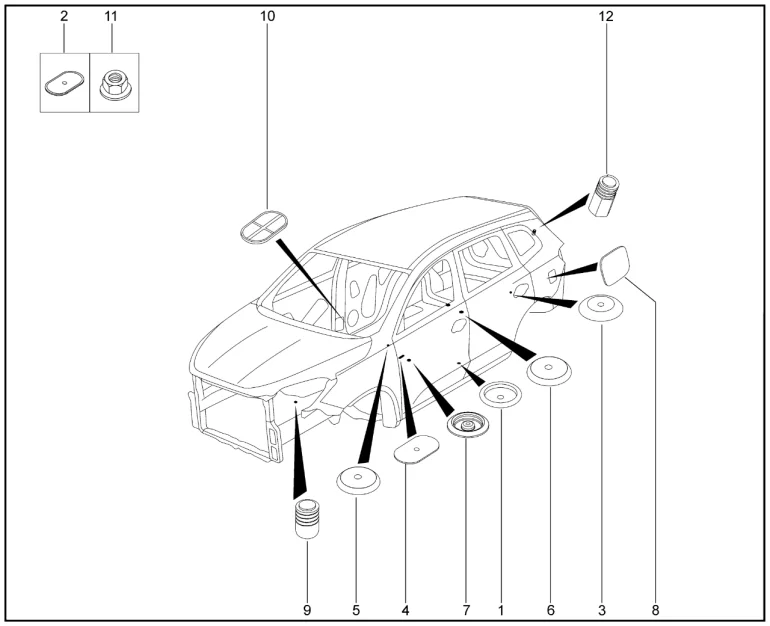 2 11
10
12
9 5 4 7 1 6 3 8