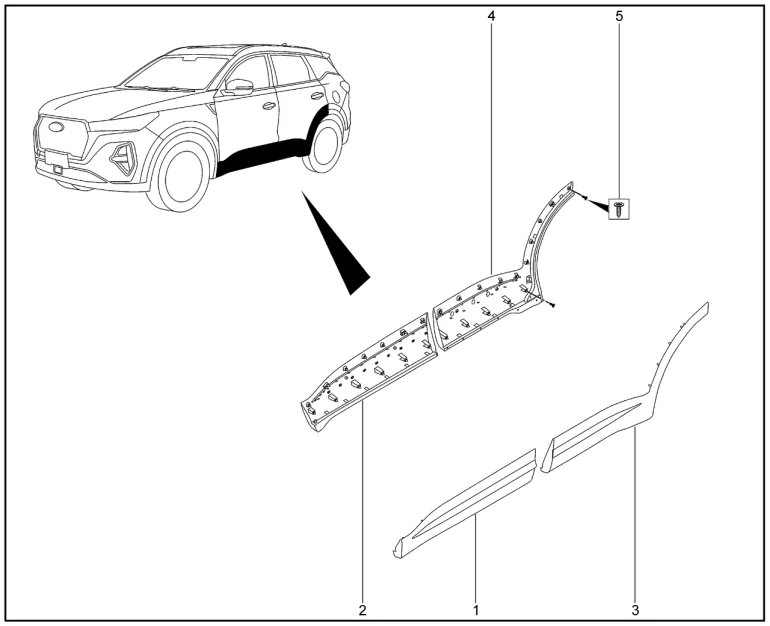 4
5
2
1
3