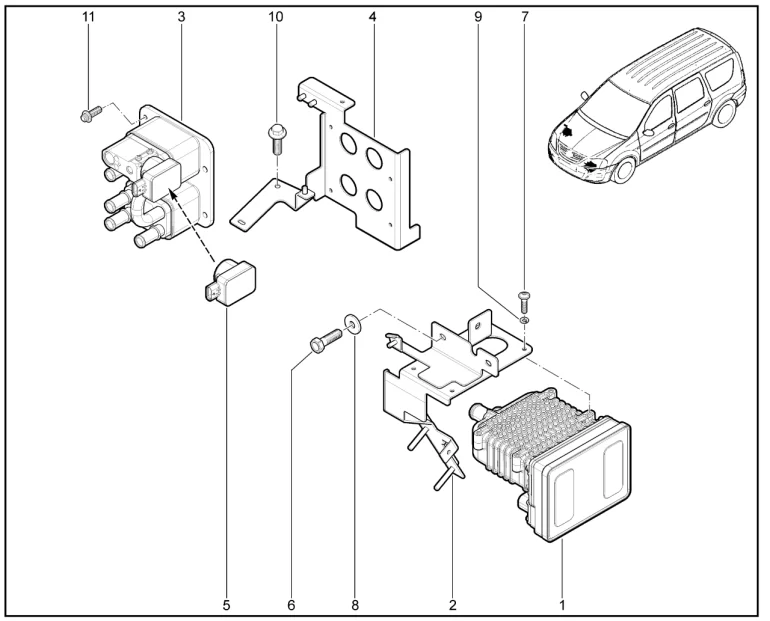 11
3
10
4
9
7
5
6
8
2
1