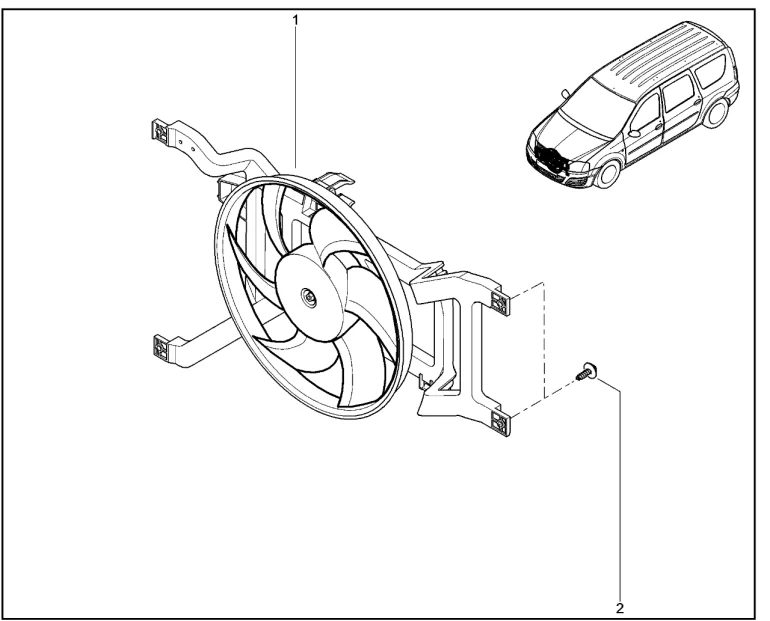 1

2