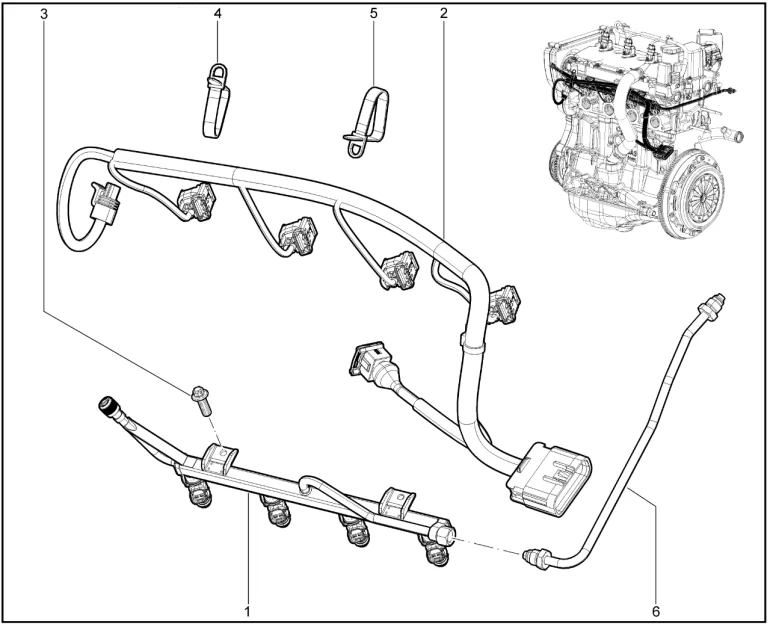 3
4
5
2
1
6