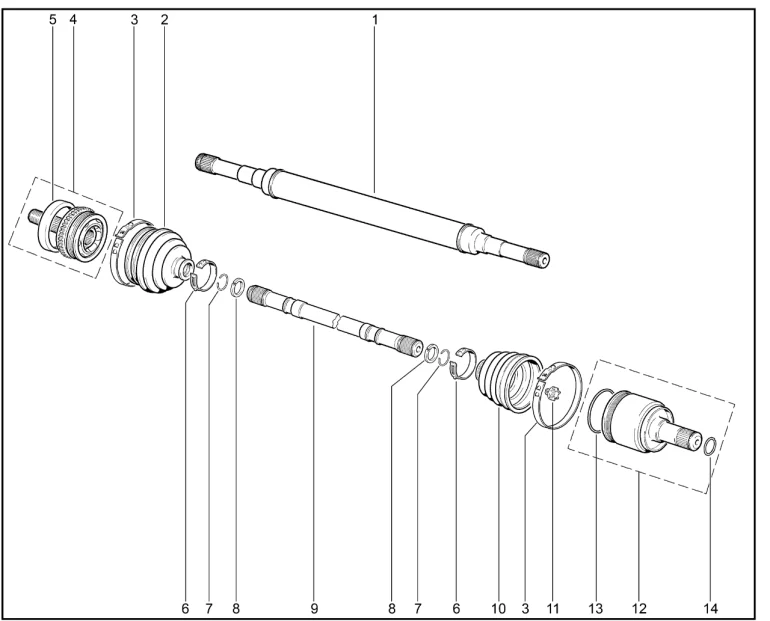 5 4 3 2 1

6 7 8 9 8 7 6 10 3 11 13 12 14