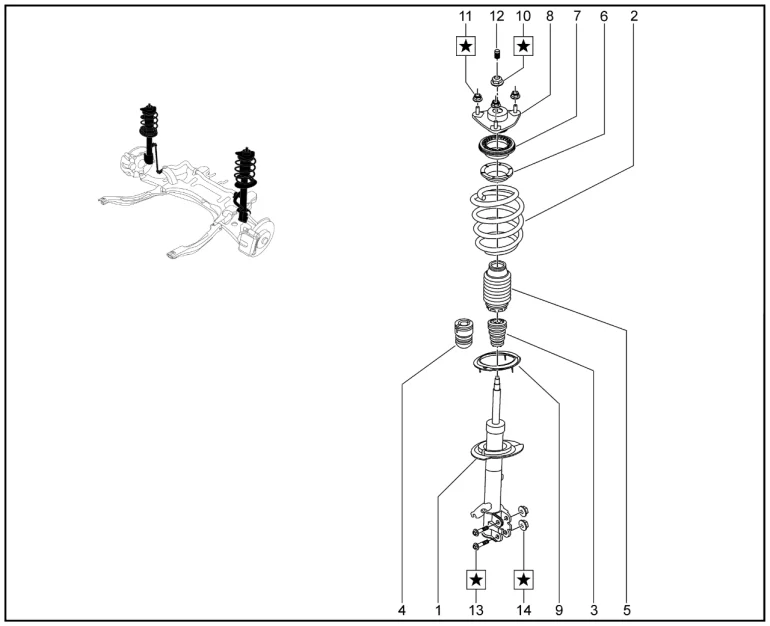 11 12 10 8 7 6 2

★ ★

★ ★

4 1 13 14 9 3 5