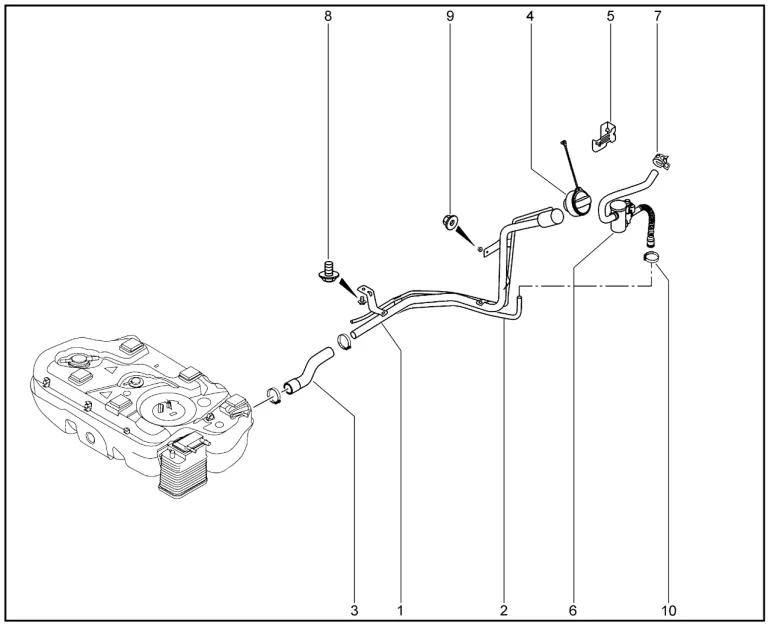 8
9
4
5
7
3
1
2
6
10