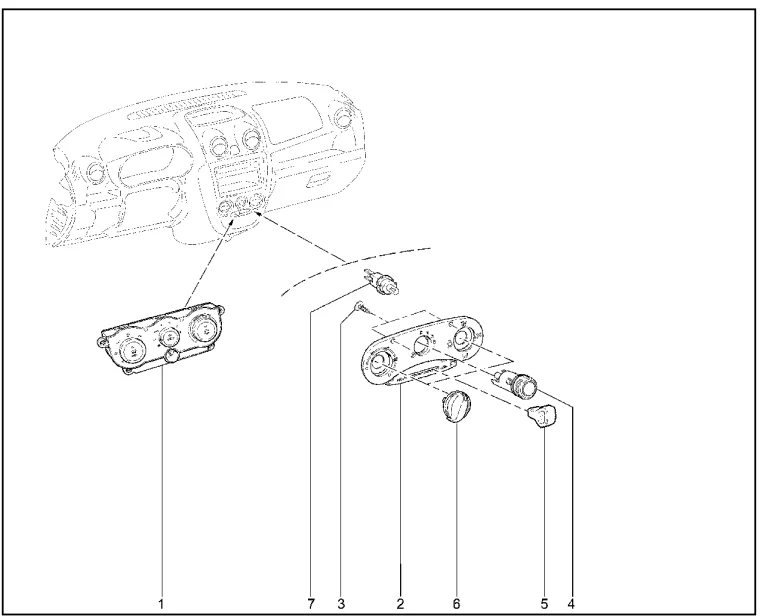 1 7 3 2 6 5 4