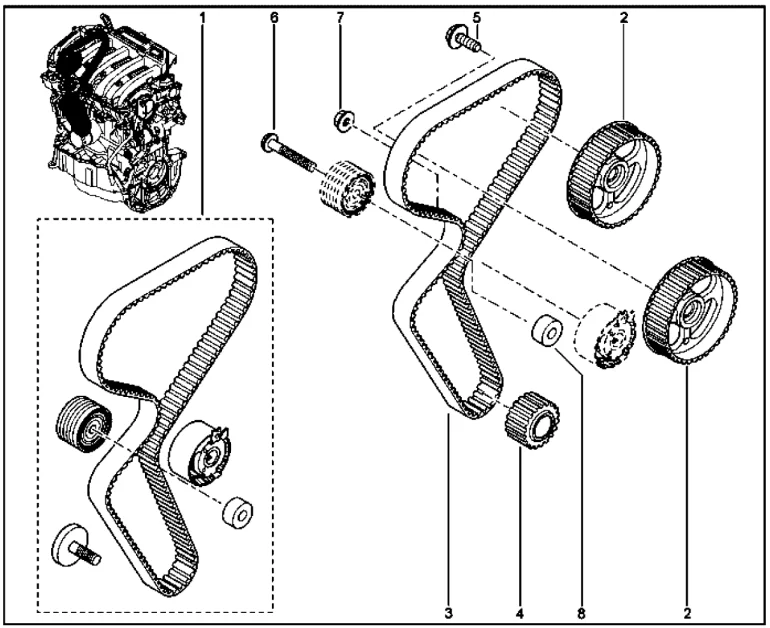 1
6
7
5
2
3
4
8
2