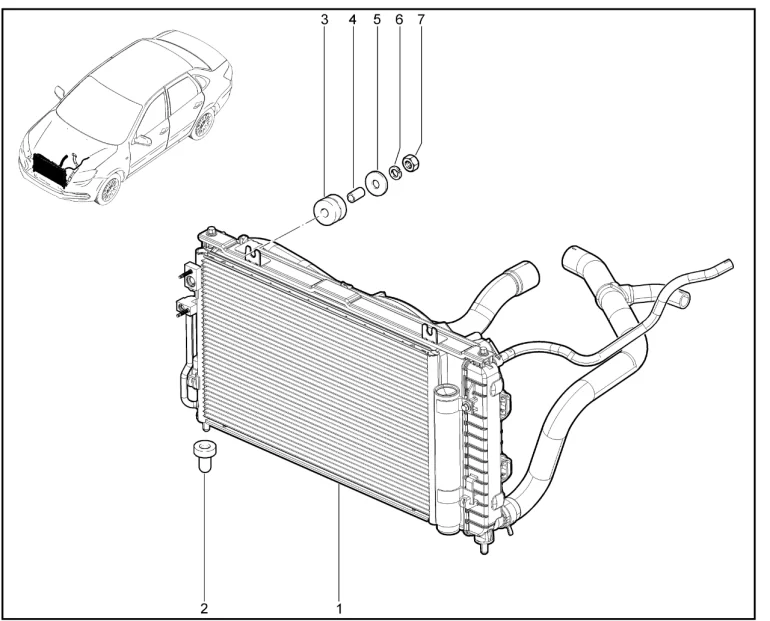 3 4 5 6 7

2 1