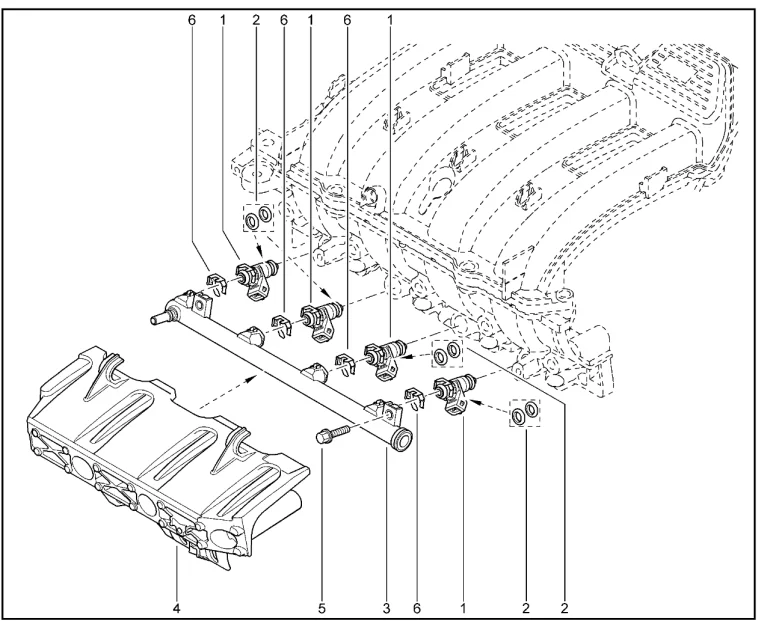 6 1 2 6 1 6 1

4 5 3 6 1 2 2