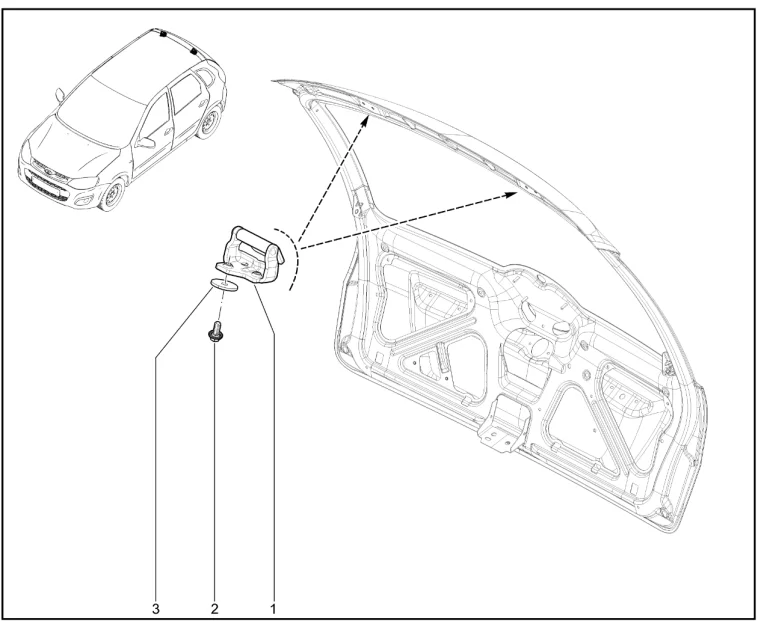 3 2 1