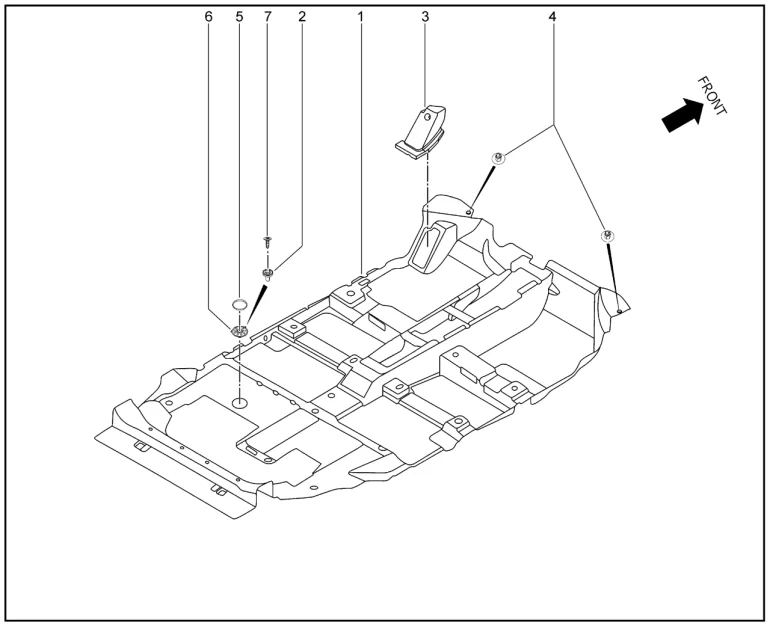 6 5 7 2 1 3 4

FRONT