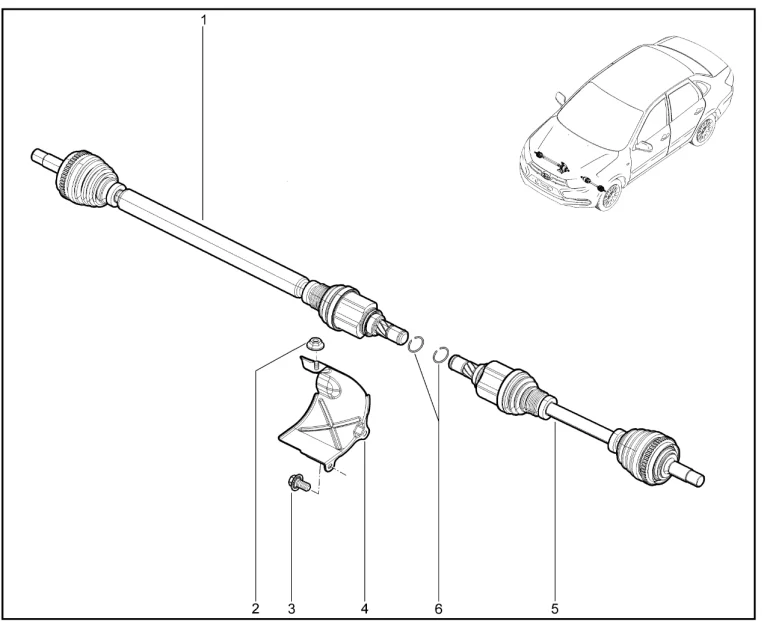 1

2
3
4
6
5